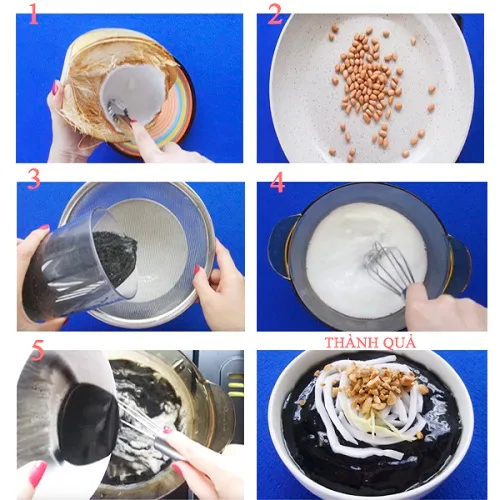 1

2

3

4

5

THÀNH QUẢ